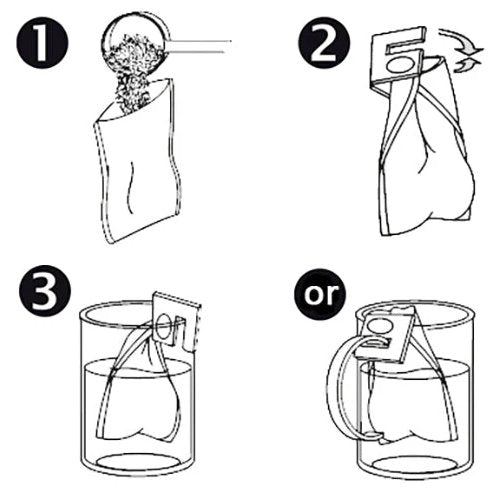 1
2
3
or